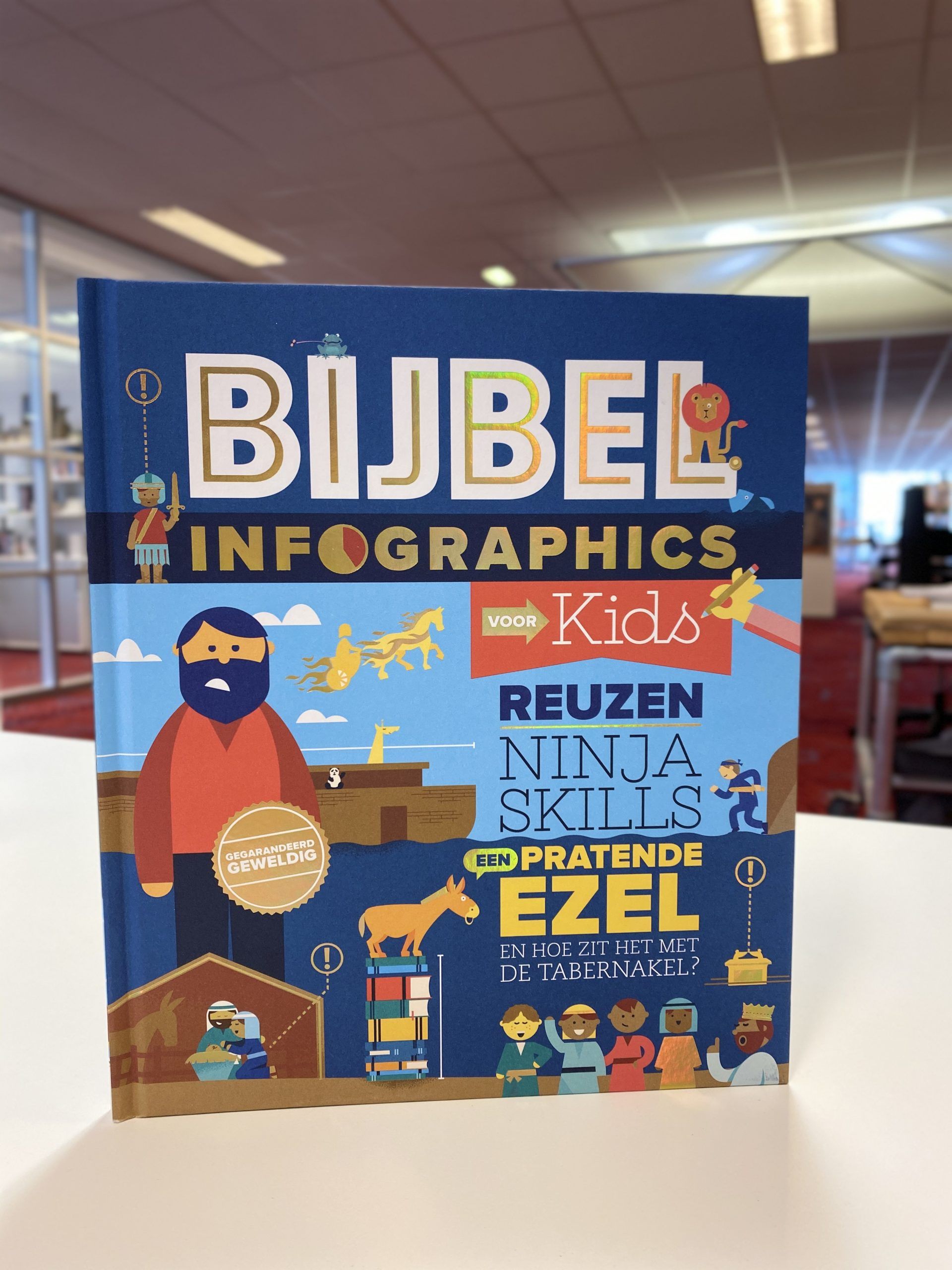 BIJBEL
INFOGRAPHICS
VOOR Kids

REUZEN
NINJA SKILLS
EEN PRATENDE EZEL
EN HOE ZIT HET MET DE TABERNAKEL?

GEGARANDEERD GEWELDIG